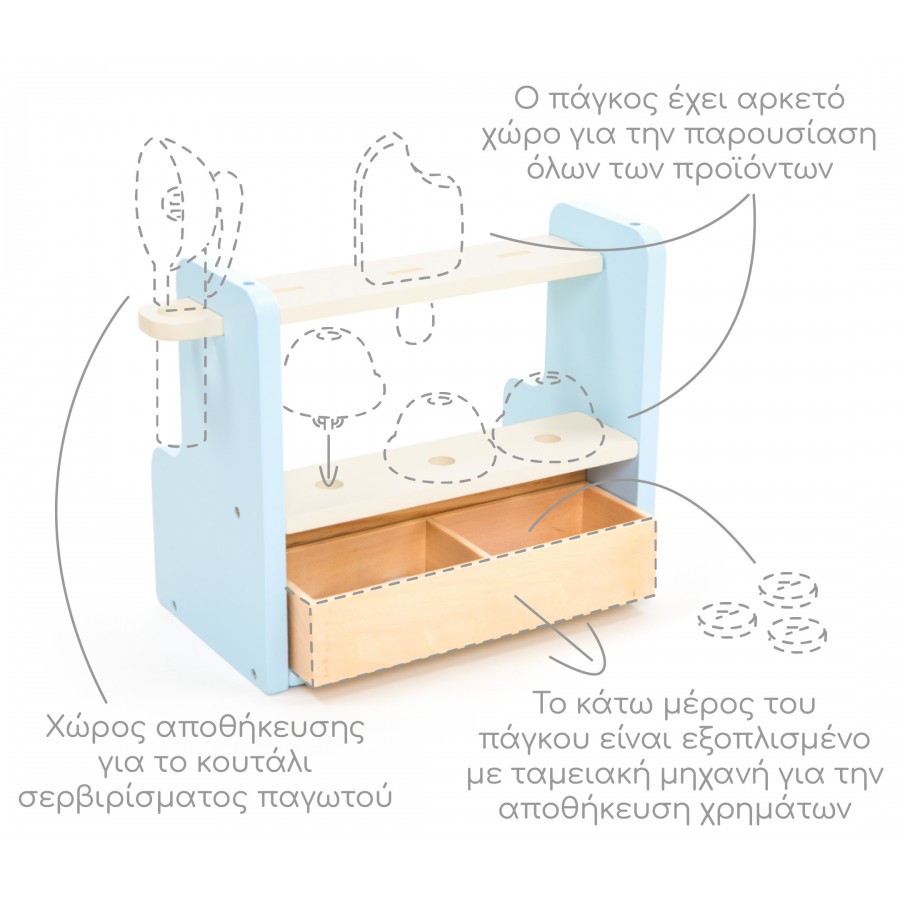 Ο πάγκος έχει αρκετό χώρο για την παρουσίαση όλων των προϊόντων

Χώρος αποθήκευσης για το κουτάλι σερβιρίσματος παγωτού

Το κάτω μέρος του πάγκου είναι εξοπλισμένο με ταμειακή μηχανή για την αποθήκευση χρημάτων