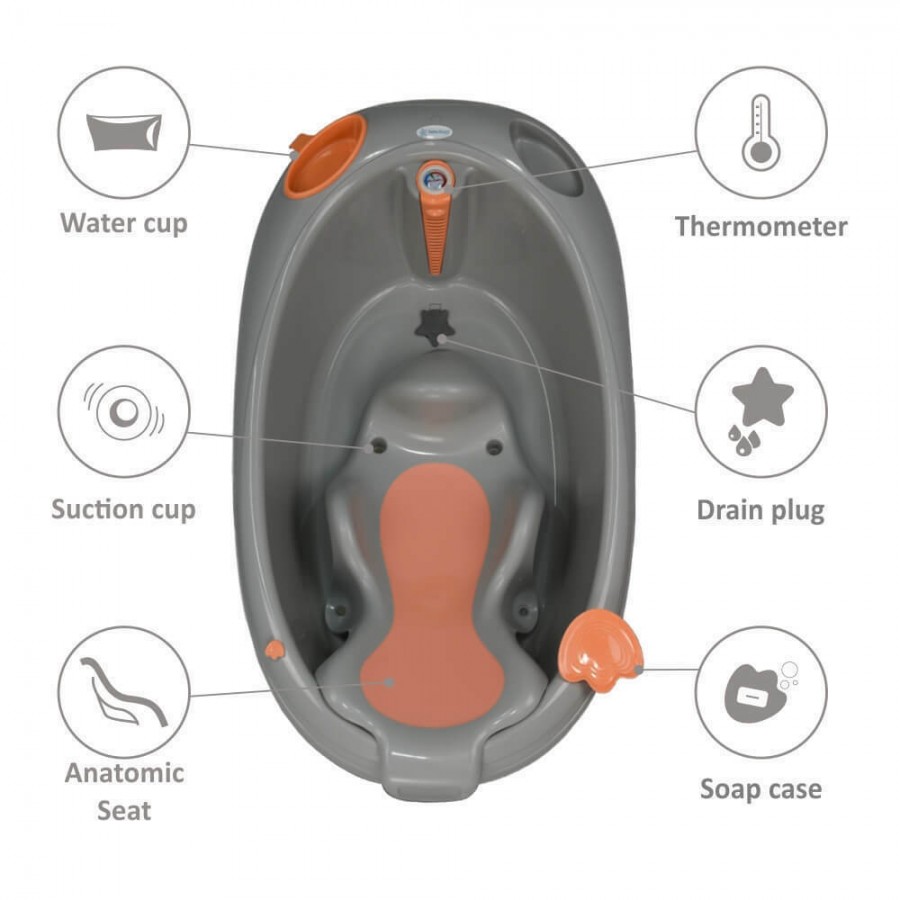 Water cup

Thermometer

Suction cup

Drain plug

Anatomic Seat

Soap case